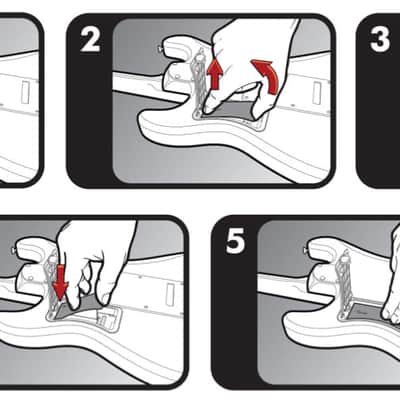 2

3

5