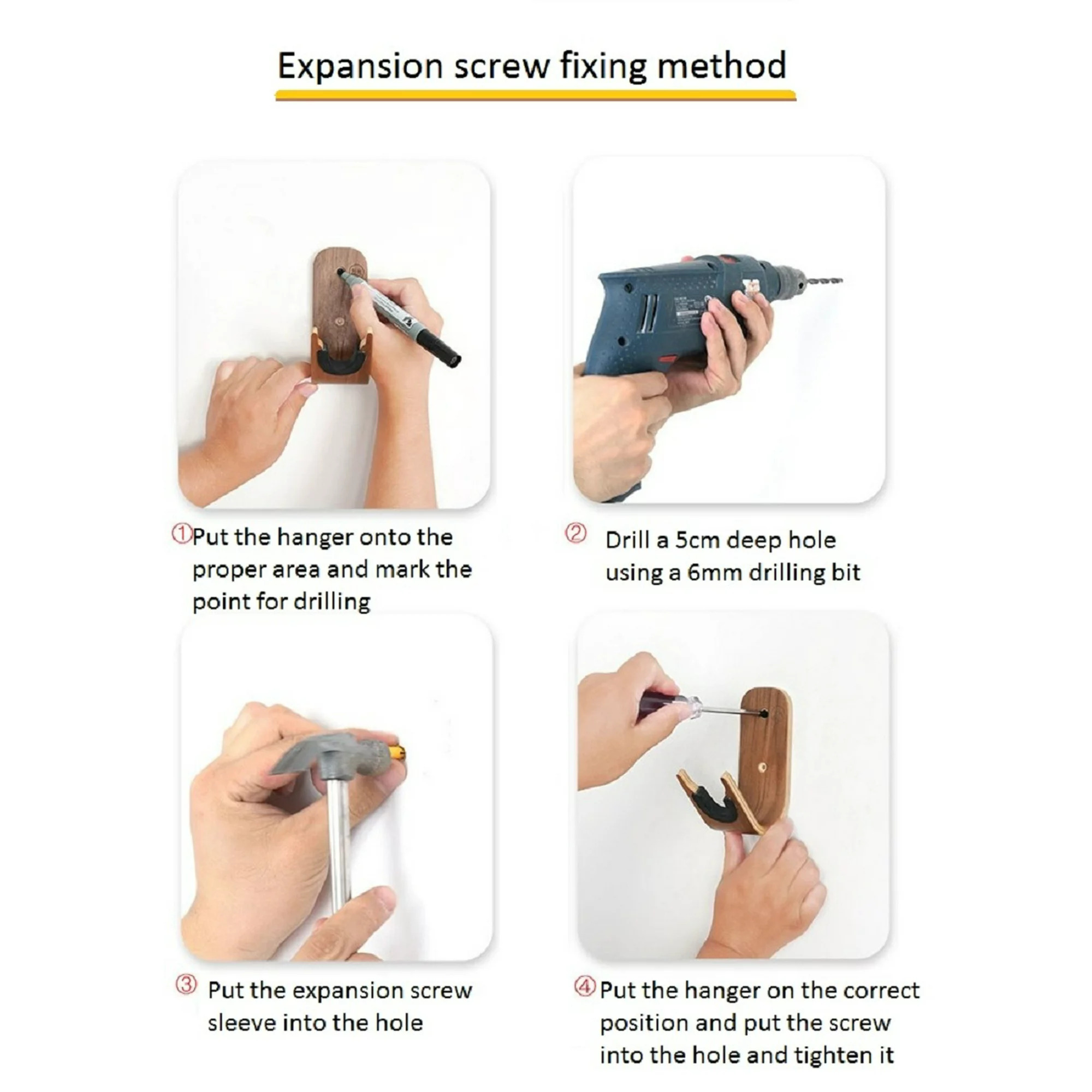 Expansion screw fixing method

①Put the hanger onto the proper area and mark the point for drilling

② Drill a 5cm deep hole using a 6mm drilling bit

③ Put the expansion screw sleeve into the hole

④Put the hanger on the correct position and put the screw into the hole and tighten it