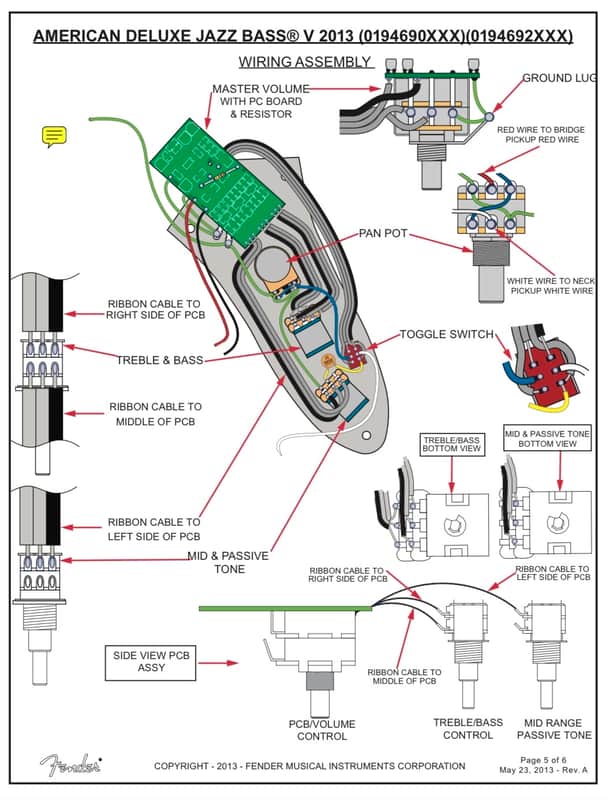 AMERICAN DELUXE JAZZ BASS® V 2013 (0194690XXX)(0194692XXX)

WIRING ASSEMBLY

MASTER VOLUME WITH PC BOARD & RESISTOR

GROUND LUG

RED WIRE TO BRIDGE PICKUP RED WIRE

PAN POT

WHITE WIRE TO NECK PICKUP WHITE WIRE

RIBBON CABLE TO RIGHT SIDE OF PCB

TREBLE & BASS

TOGGLE SWITCH

RIBBON CABLE TO MIDDLE OF PCB

TREBLE/BASS BOTTOM VIEW

MID & PASSIVE TONE BOTTOM VIEW

RIBBON CABLE TO LEFT SIDE OF PCB

MID & PASSIVE TONE

RIBBON CABLE TO RIGHT SIDE OF PCB

RIBBON CABLE TO LEFT SIDE OF PCB

SIDE VIEW PCB ASSY

RIBBON CABLE TO MIDDLE OF PCB

PCB/VOLUME CONTROL

TREBLE/BASS CONTROL

MID RANGE PASSIVE TONE

Fender

COPYRIGHT - 2013 - FENDER MUSICAL INSTRUMENTS CORPORATION

Page 5 of 6
May 23, 2013 - Rev. A