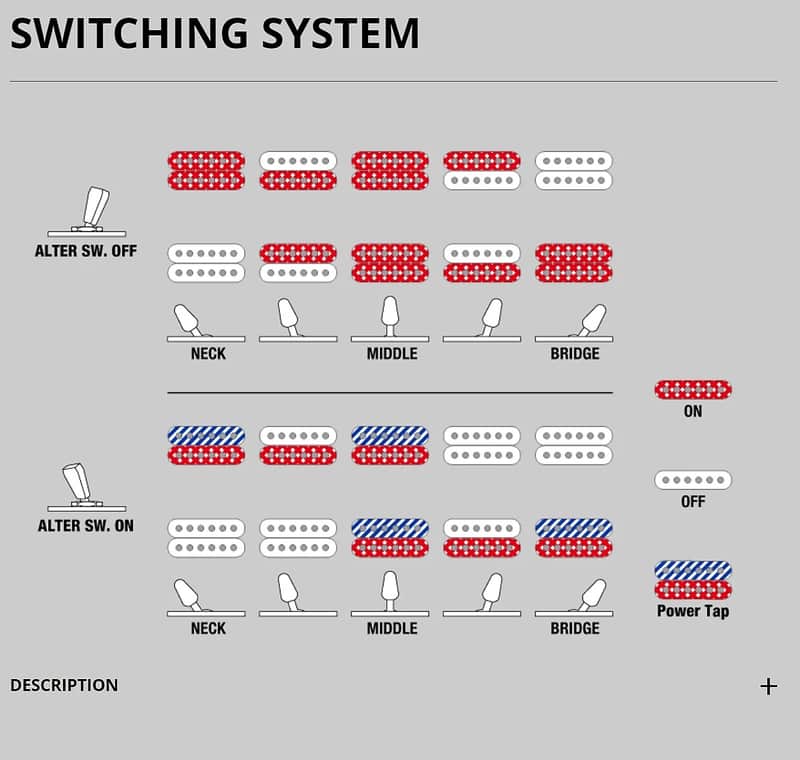 SWITCHING SYSTEM

ALTER SW. OFF

NECK

MIDDLE

BRIDGE

ON

OFF

ALTER SW. ON

NECK

MIDDLE

BRIDGE

Power Tap

DESCRIPTION

+