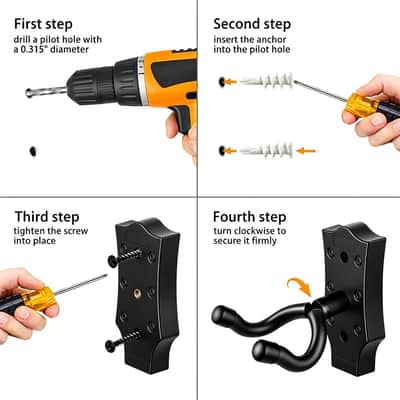 First step
drill a pilot hole with a 0.315" diameter

Second step
insert the anchor into the pilot hole

Third step
tighten the screw into place

Fourth step
turn clockwise to secure it firmly