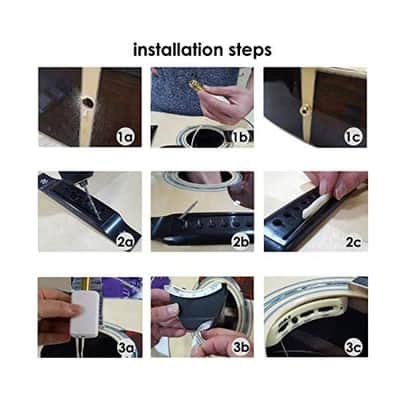 installation steps

1a

1b

1c

2a

2b

2c

3a

3b

3c