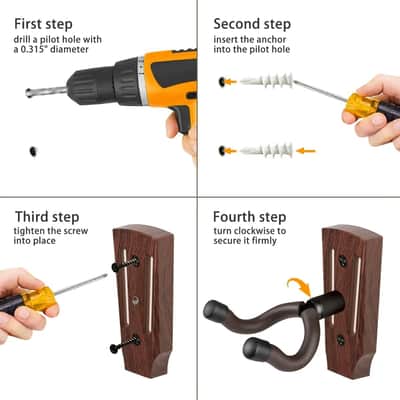 First step
drill a pilot hole with a 0.315" diameter

Second step
insert the anchor into the pilot hole

Third step
tighten the screw into place

Fourth step
turn clockwise to secure it firmly