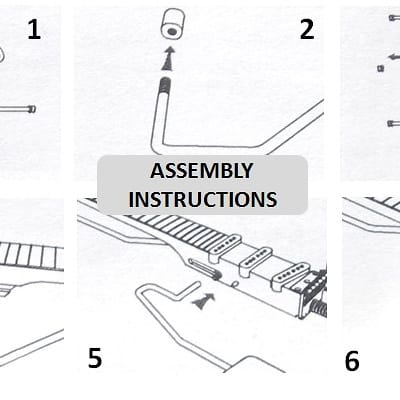 1

2

ASSEMBLY INSTRUCTIONS

5

6