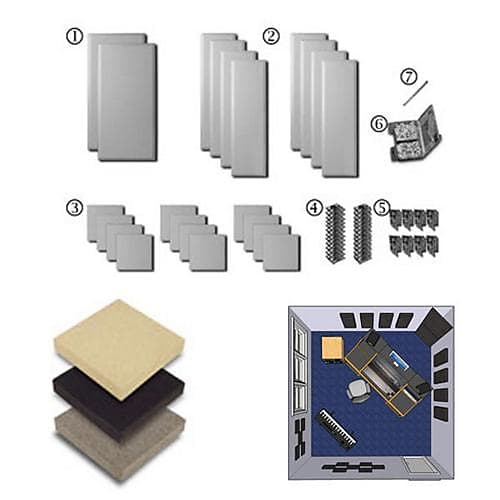 ①
②
⑦
⑥
③
④
⑤