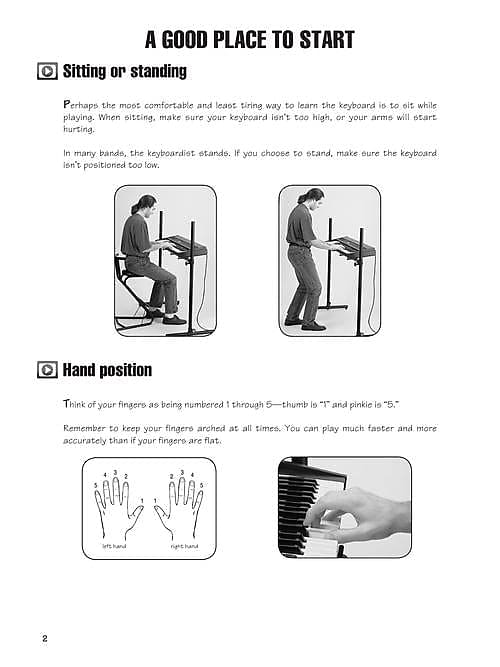 A GOOD PLACE TO START

Sitting or standing

Perhaps the most comfortable and least tiring way to learn the keyboard is to sit while playing. When sitting, make sure your keyboard isn't too high, or your arms will start hurting.

In many bands, the keyboardist stands. If you choose to stand, make sure the keyboard isn't positioned too low.

Hand position

Think of your fingers as being numbered 1 through 5—thumb is "1" and pinkie is "5."

Remember to keep your fingers arched at all times. You can play much faster and more accurately than if your fingers are flat.

5 4 3 2 1
left hand

1 2 3 4 5
right hand

2