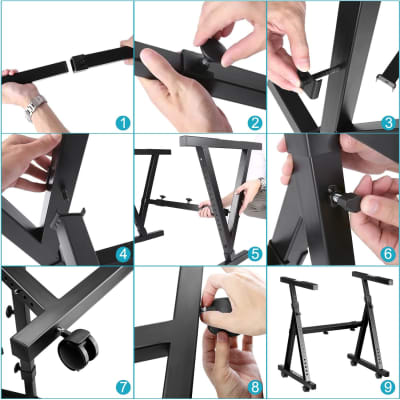 1
2
3
4
5
6
7
8
9