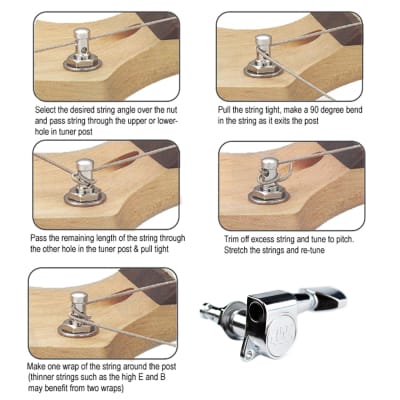 Select the desired string angle over the nut and pass string through the upper or lower-hole in tuner post

Pull the string tight, make a 90 degree bend in the string as it exits the post

Pass the remaining length of the string through the other hole in the tuner post & pull tight

Trim off excess string and tune to pitch. Stretch the strings and re-tune

Make one wrap of the string around the post (thinner strings such as the high E and B may benefit from two wraps)