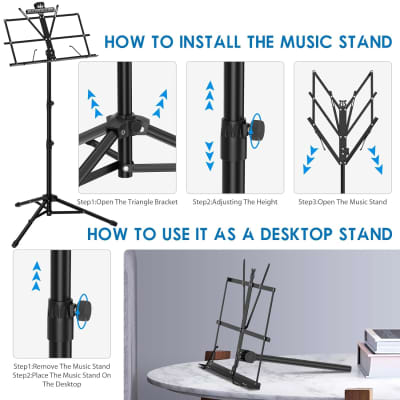 HOW TO INSTALL THE MUSIC STAND

Step1:Open The Triangle Bracket

Step2:Adjusting The Height

Step3:Open The Music Stand

HOW TO USE IT AS A DESKTOP STAND

Step1:Remove The Music Stand
Step2:Place The Music Stand On The Desktop