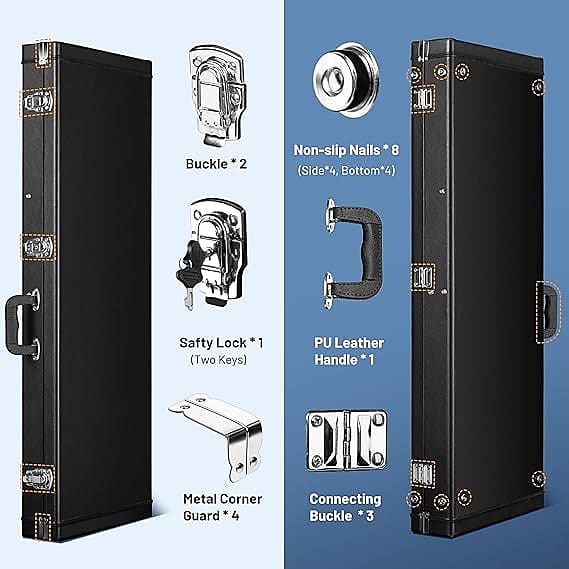 Buckle * 2

Safty Lock * 1
(Two Keys)

Metal Corner Guard * 4

Non-slip Nails * 8
(Side*4, Bottom*4)

PU Leather Handle * 1

Connecting Buckle * 3