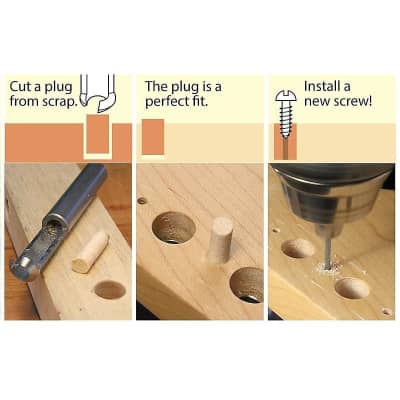 Cut a plug from scrap.

The plug is a perfect fit.

Install a new screw!