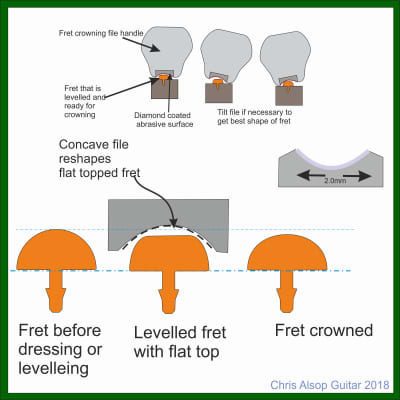 Fret crowning file handle

Fret that is levelled and ready for crowning

Diamond coated abrasive surface

Tilt file if necessary to get best shape of fret

Concave file reshapes flat topped fret

2.0mm

Fret before dressing or levelleing

Levelled fret with flat top

Fret crowned

Chris Alsop Guitar 2018