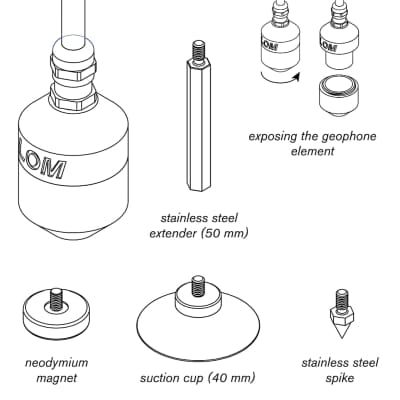 LOM

LOM

LOM

exposing the geophone element

stainless steel extender (50 mm)

neodymium magnet

suction cup (40 mm)

stainless steel spike