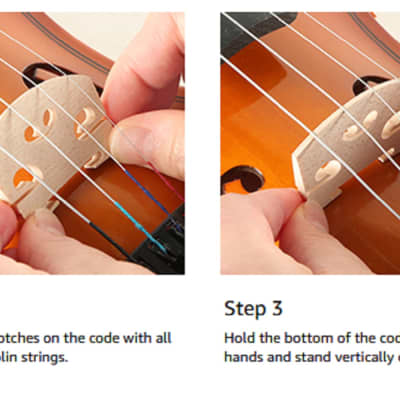 otches on the code with all olin strings.

Step 3

Hold the bottom of the cod hands and stand vertically