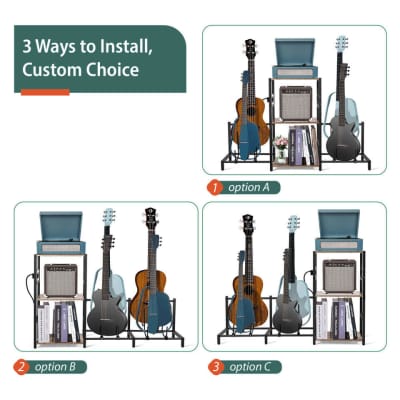 3 Ways to Install, Custom Choice

1 option A

2 option B

3 option C